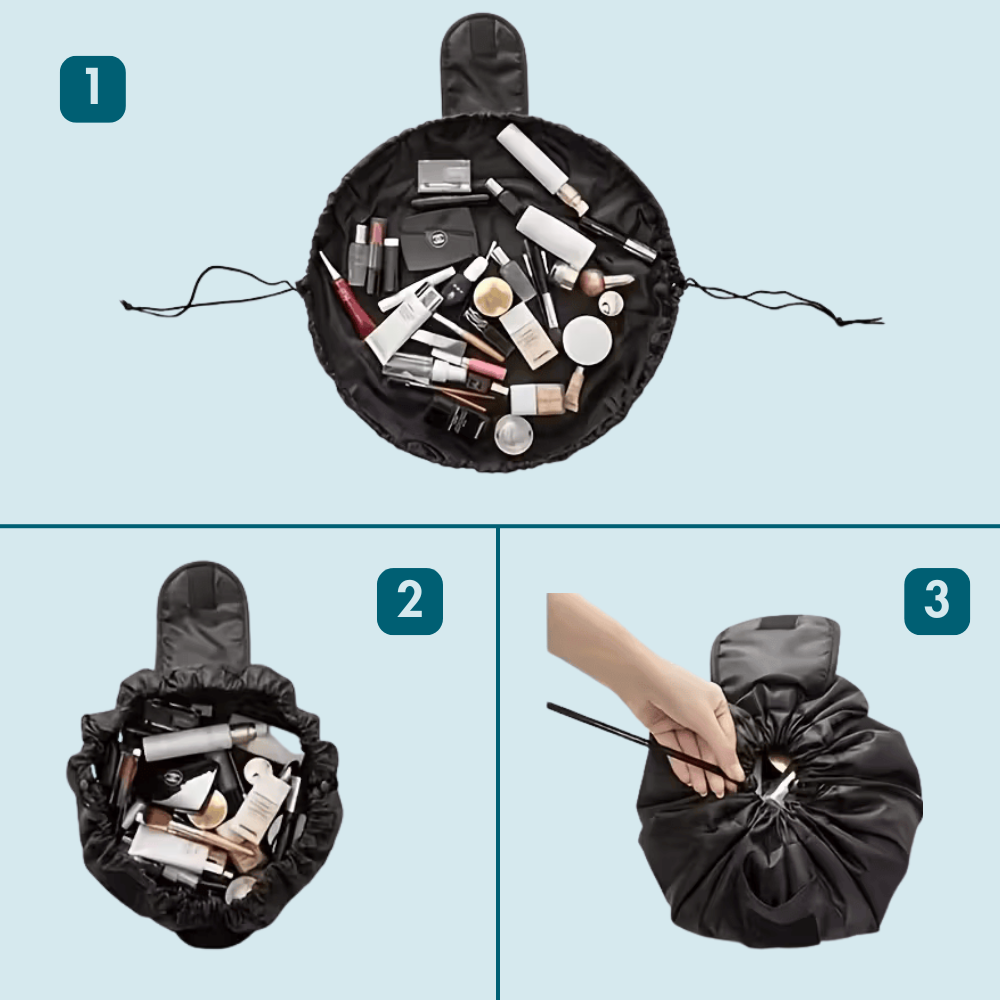 1

2

3