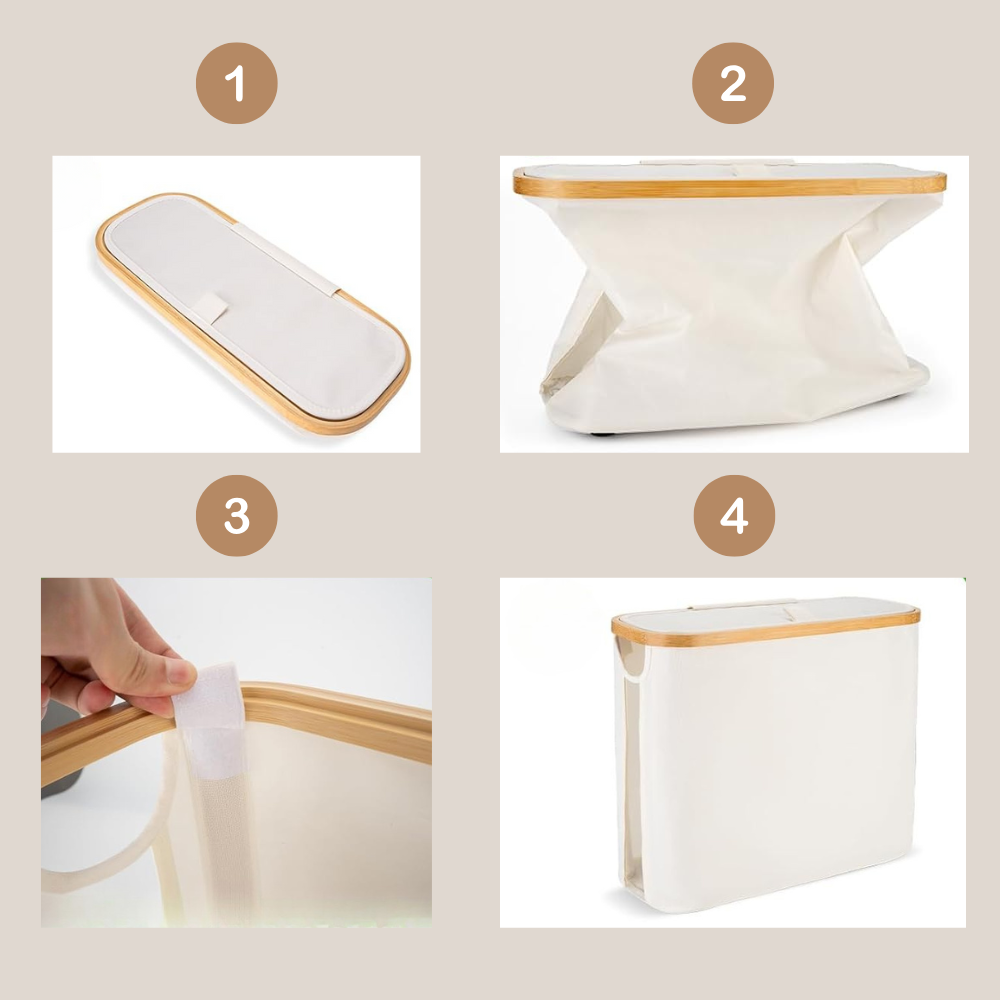 1

2

3

4