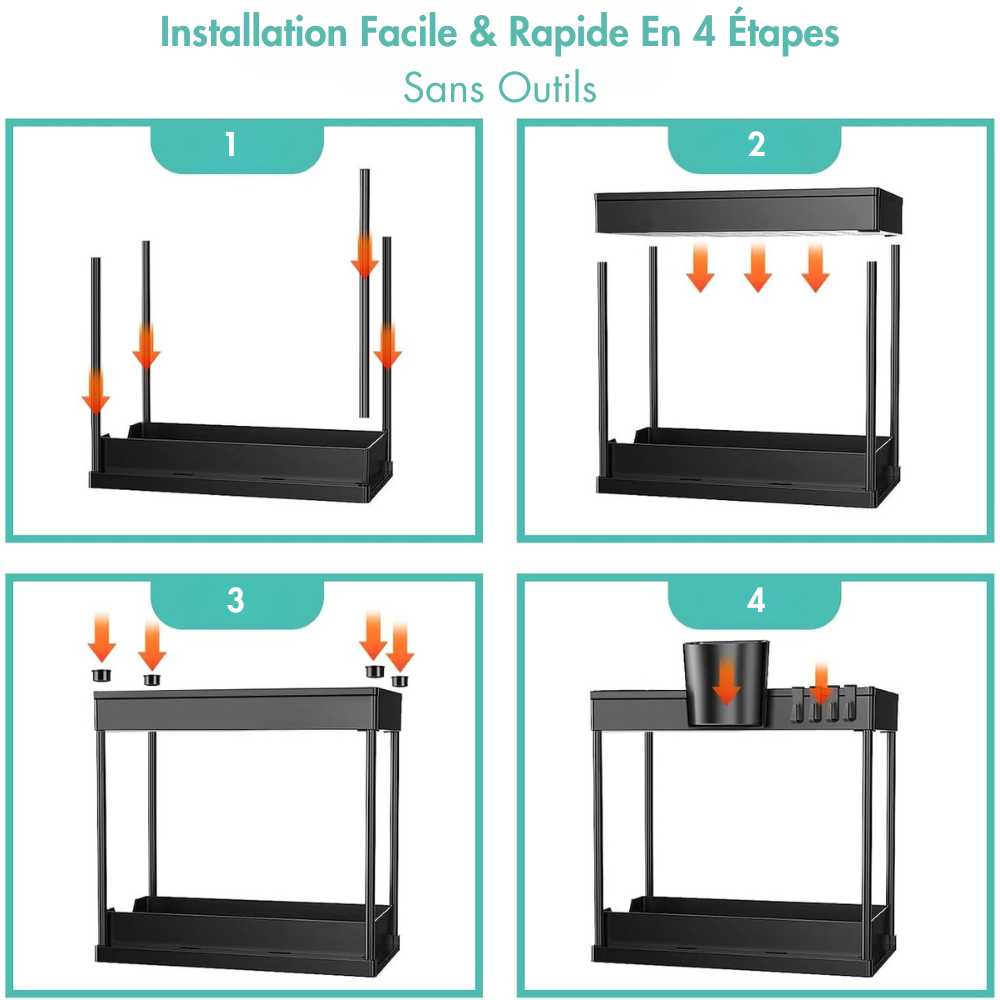 Installation Facile & Rapide En 4 Étapes
Sans Outils

1

2

3

4