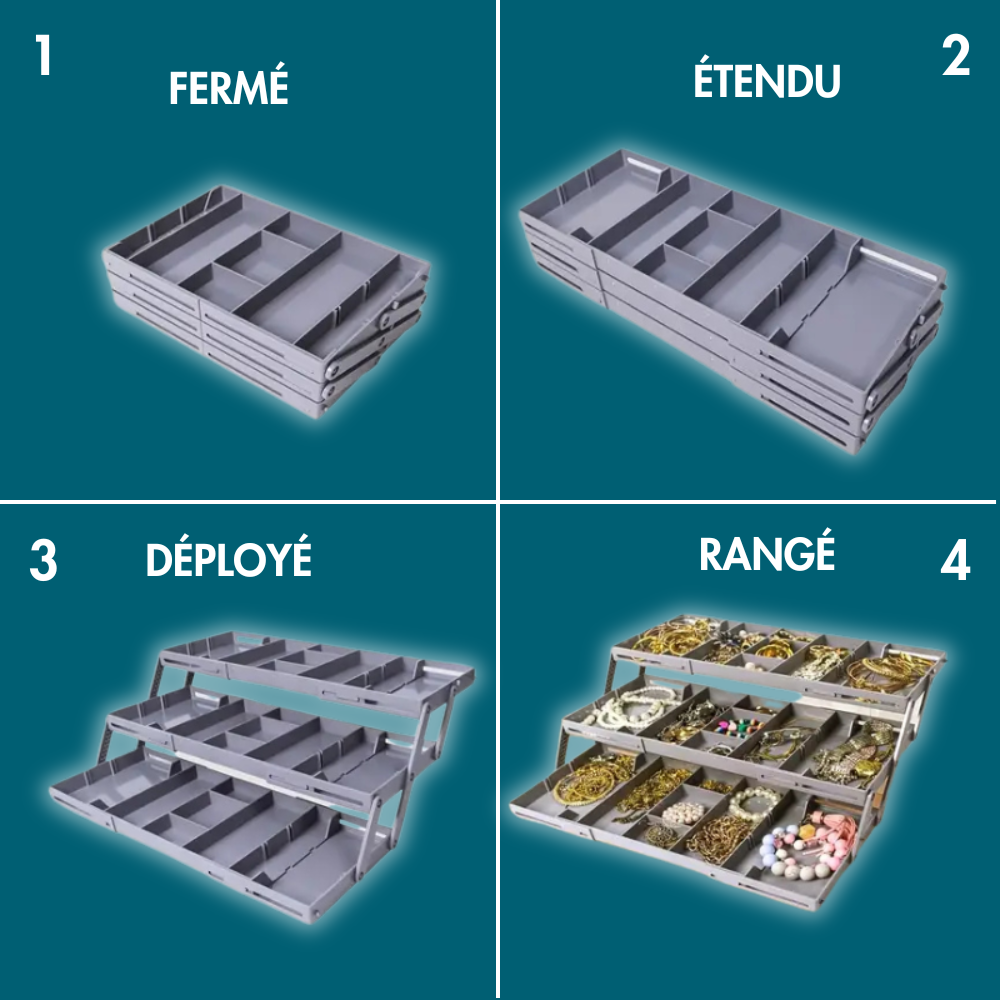 1
FERMÉ

ÉTENDU
2

3
DÉPLOYÉ

RANGÉ
4