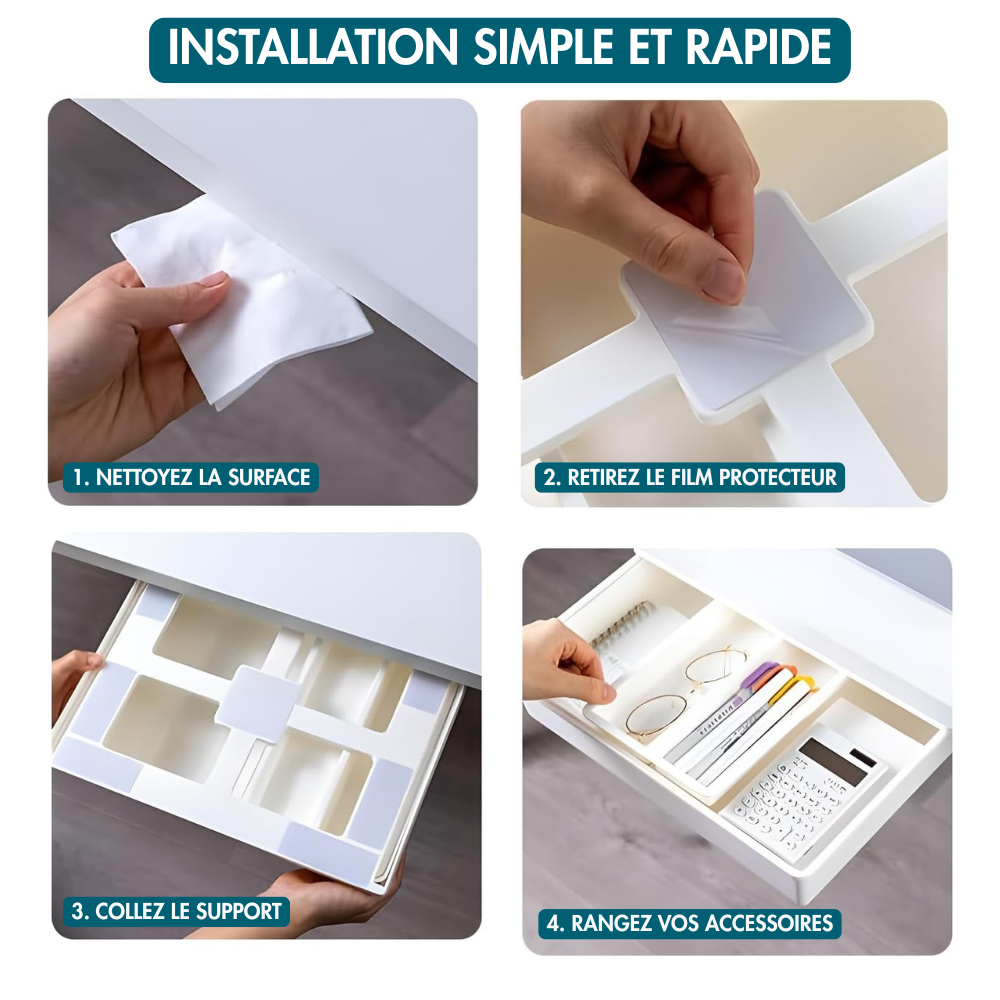 INSTALLATION SIMPLE ET RAPIDE

1. NETTOYEZ LA SURFACE

2. RETIREZ LE FILM PROTECTEUR

3. COLLEZ LE SUPPORT

4. RANGEZ VOS ACCESSOIRES