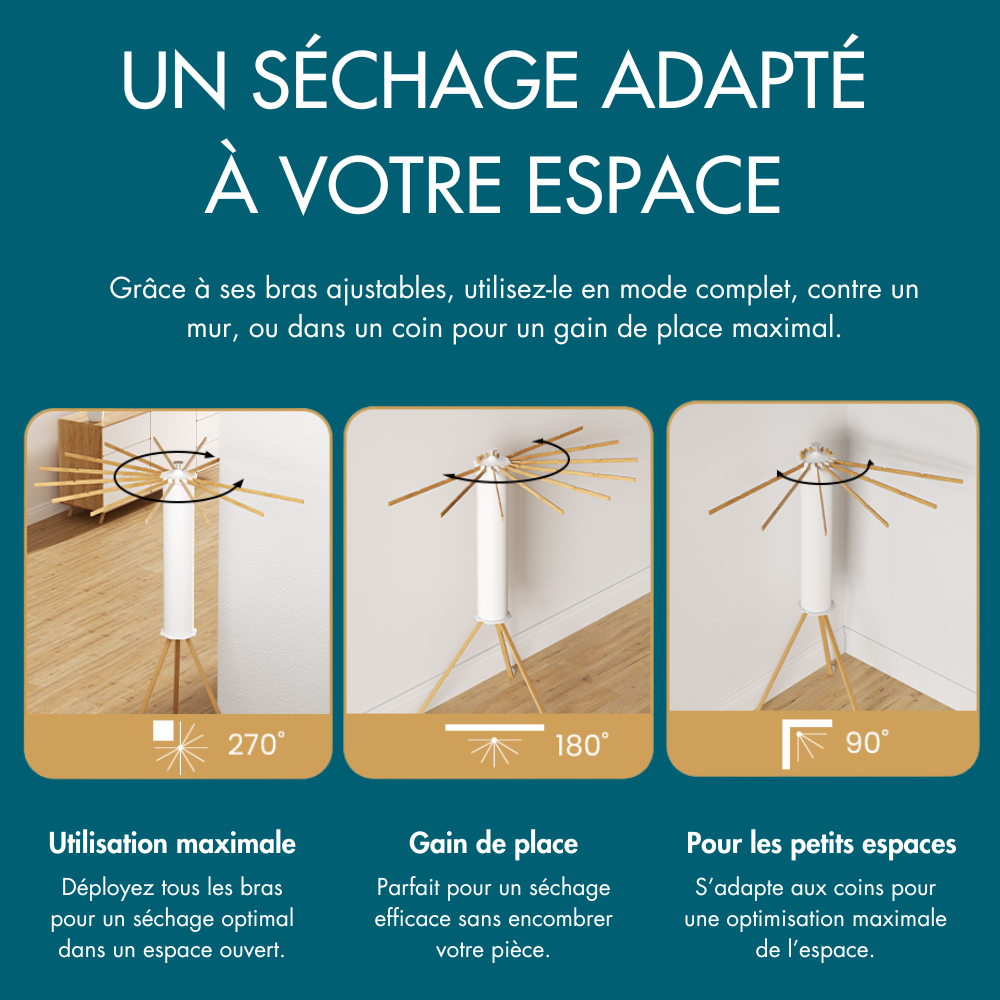 UN SÉCHAGE ADAPTÉ À VOTRE ESPACE

Grâce à ses bras ajustables, utilisez-le en mode complet, contre un mur, ou dans un coin pour un gain de place maximal.

270°

180°

90°

Utilisation maximale

Déployez tous les bras pour un séchage optimal dans un espace ouvert.

Gain de place

Parfait pour un séchage efficace sans encombrer votre pièce.

Pour les petits espaces

S'adapte aux coins pour une optimisation maximale de l'espace.