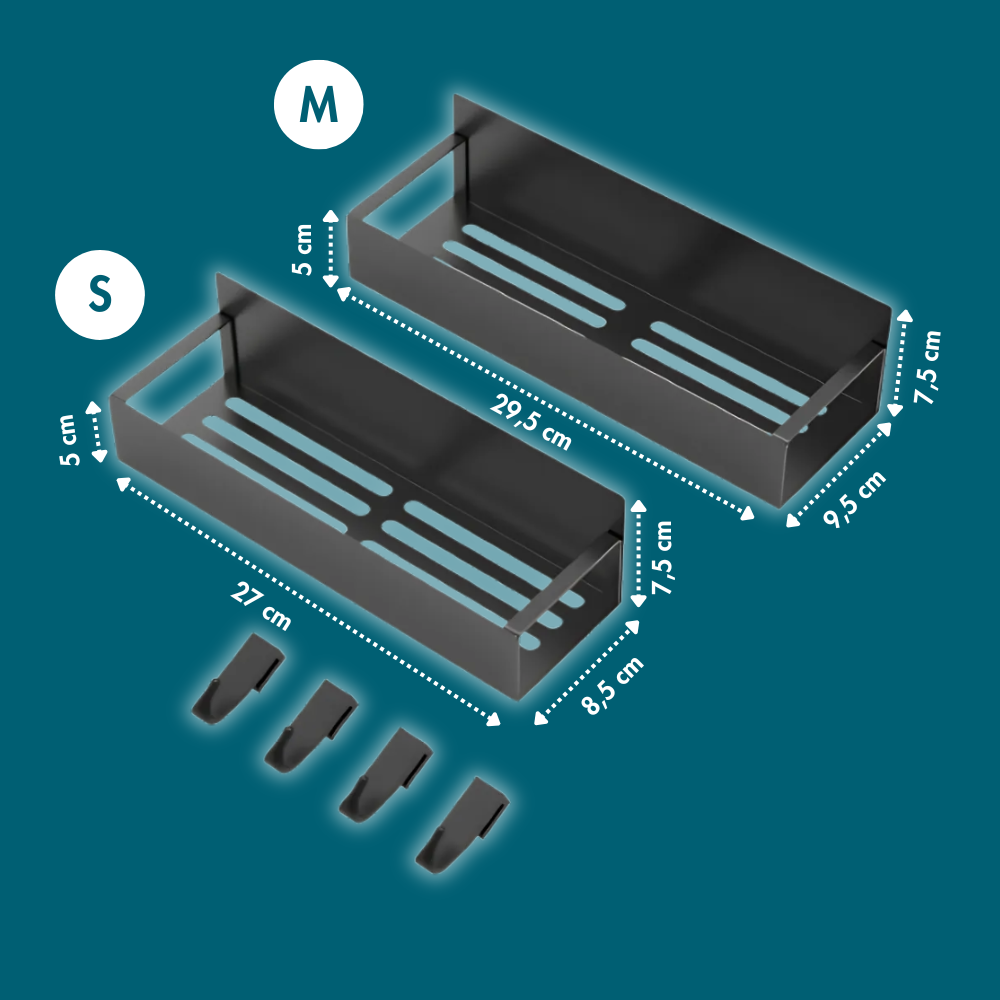 M

5 cm

29,5 cm

7,5 cm

9,5 cm

S

5 cm

27 cm

7,5 cm

8,5 cm