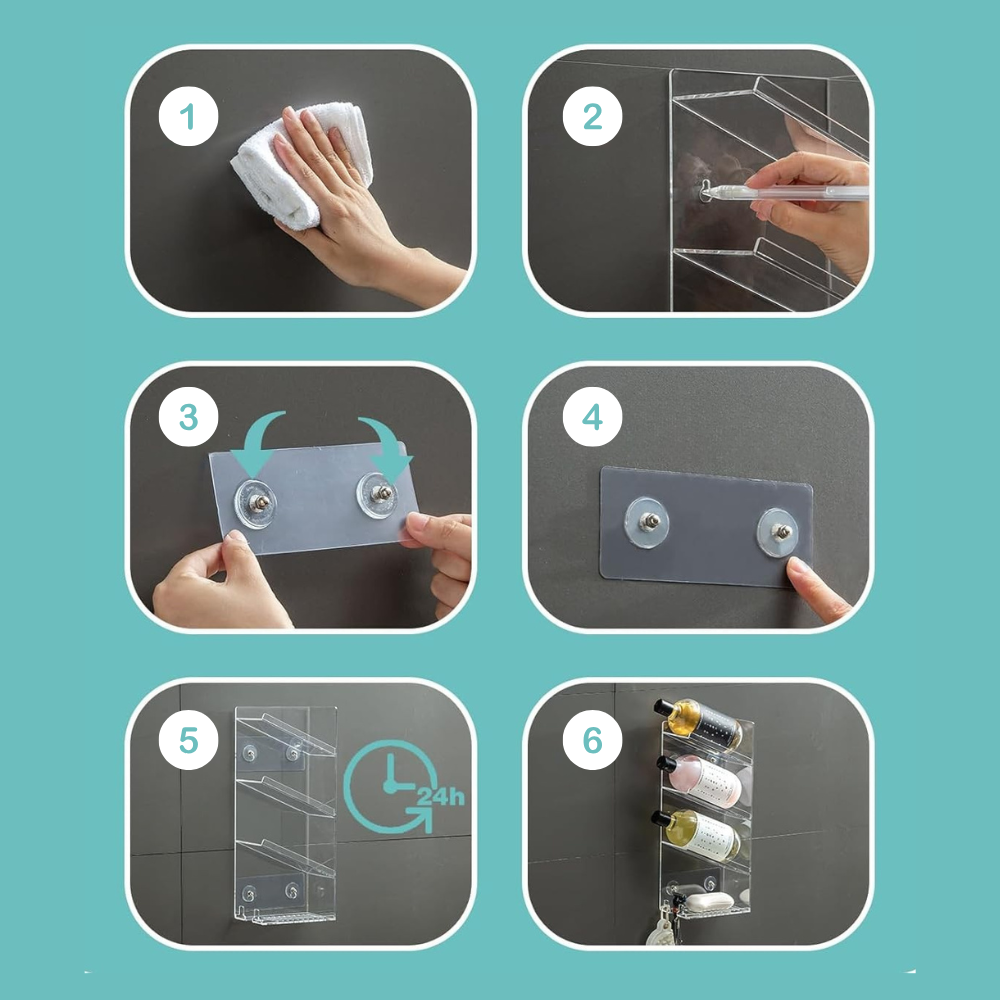 1

2

3

4

5

24h

6