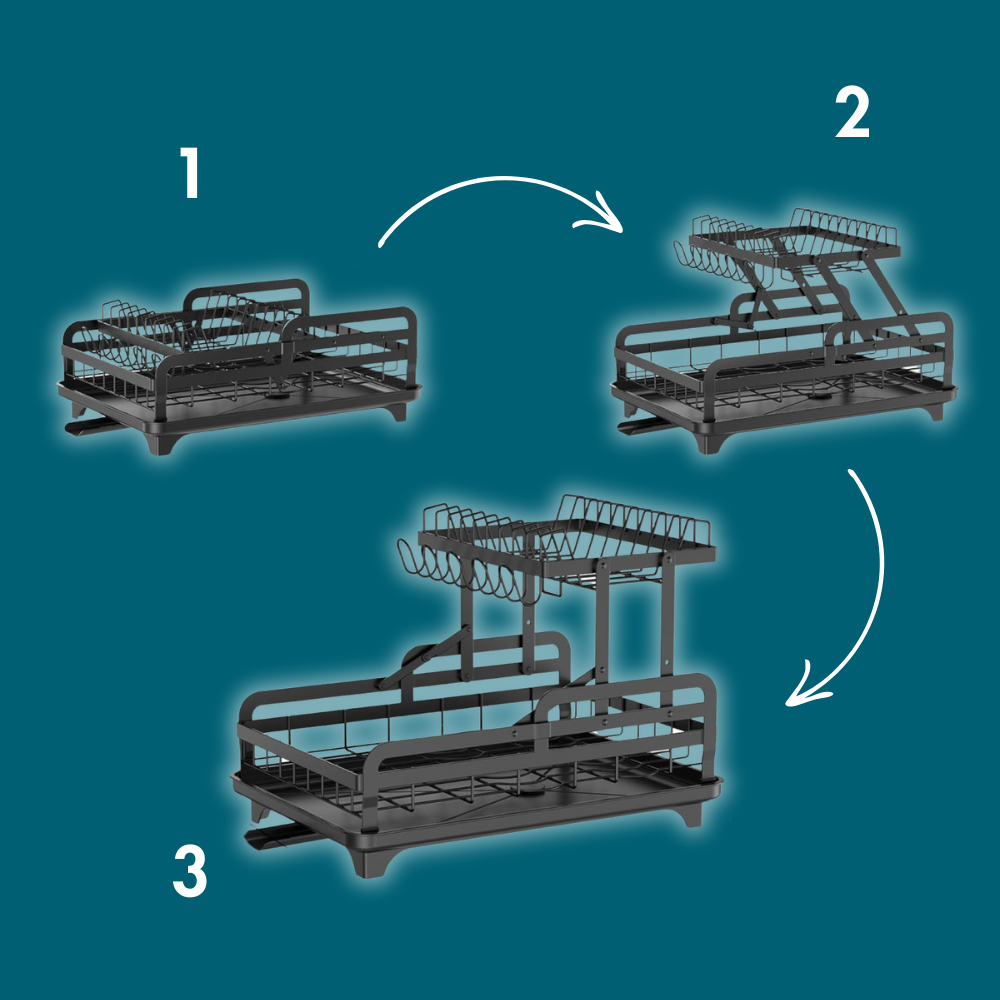 1

2

3